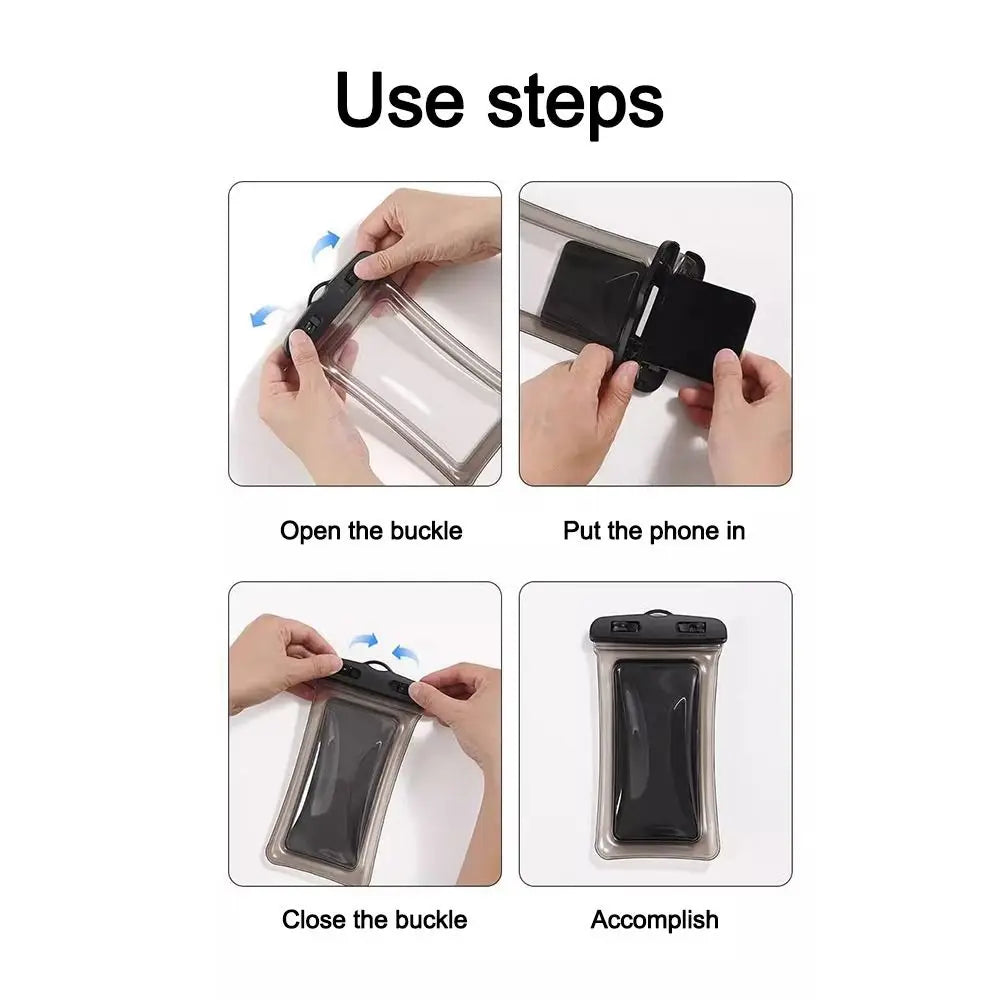 Use steps

Open the buckle

Put the phone in

Close the buckle

Accomplish